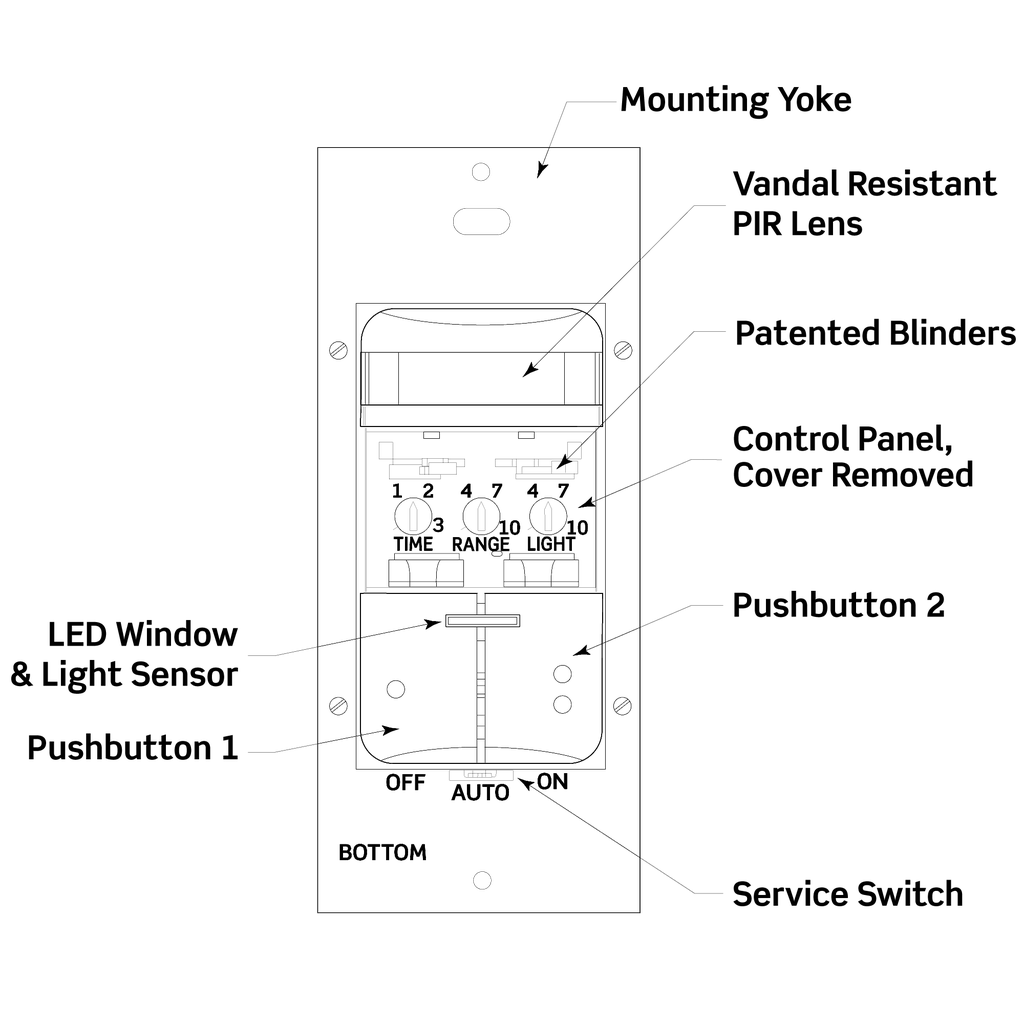 Mounting Yoke

Vandal Resistant PIR Lens

Patented Blinders

Control Panel, Cover Removed

1 2 3 TIME

4 7 10 RANGE

4 7 10 LIGHT

Pushbutton 2

LED Window & Light Sensor

Pushbutton 1

OFF AUTO ON

BOTTOM

Service Switch